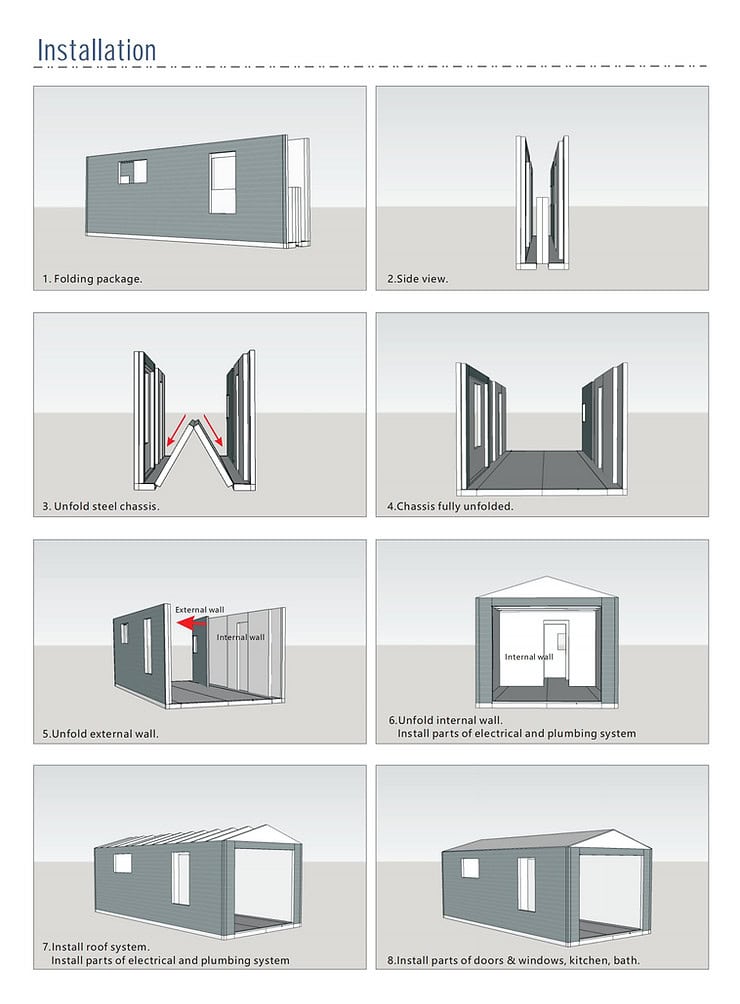 Installation

1. Folding package.

2.Side view.

3. Unfold steel chassis.

4.Chassis fully unfolded.

External wall

Internal wall

5.Unfold external wall.

Internal wall

6.Unfold internal wall.
Install parts of electrical and plumbing system

7.Install roof system.
Install parts of electrical and plumbing system

8.Install parts of doors & windows, kitchen, bath.